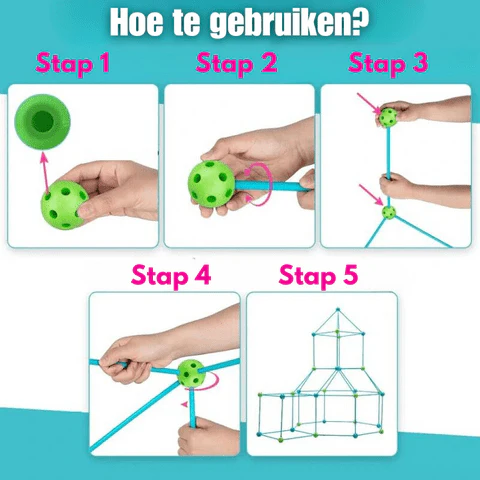 Hoe te gebruiken?

Stap 1

Stap 2

Stap 3

Stap 4

Stap 5